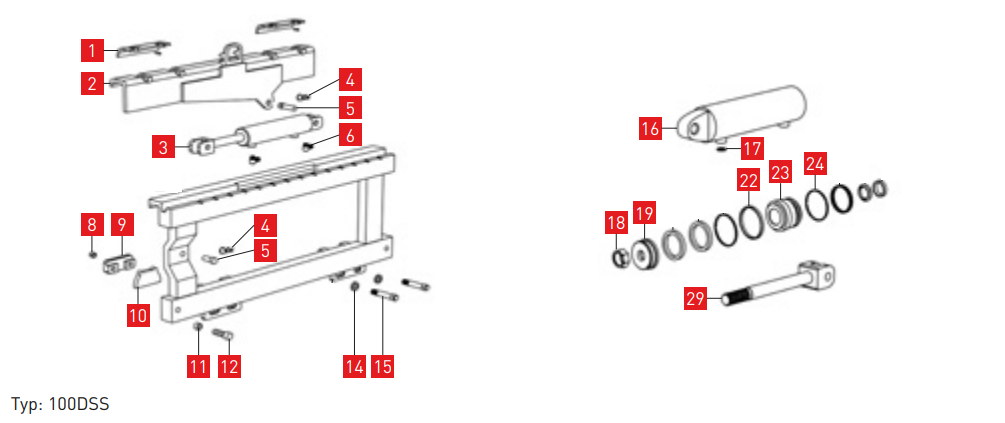 1
2
4
5
3
6
8
9
4
5
10
11
12
14
15
16
17
22
23
24
18
19
29

Typ: 100DSS